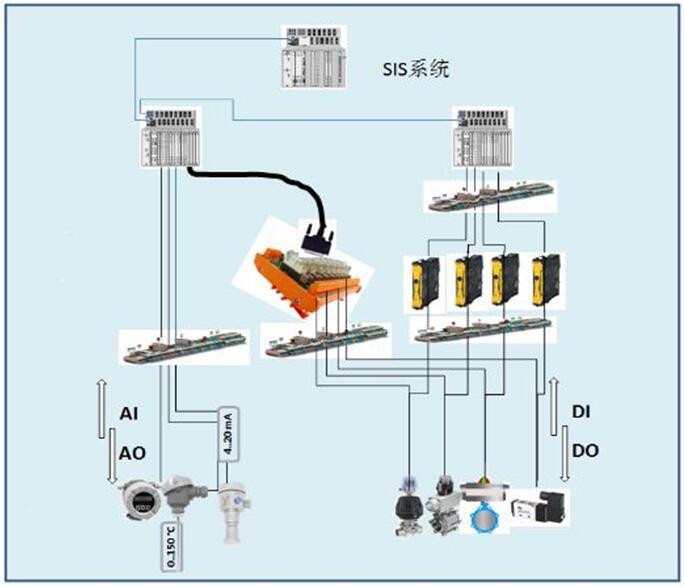 SIS系统

AI

AO

4..20 mA

0..150 °C

DI

DO