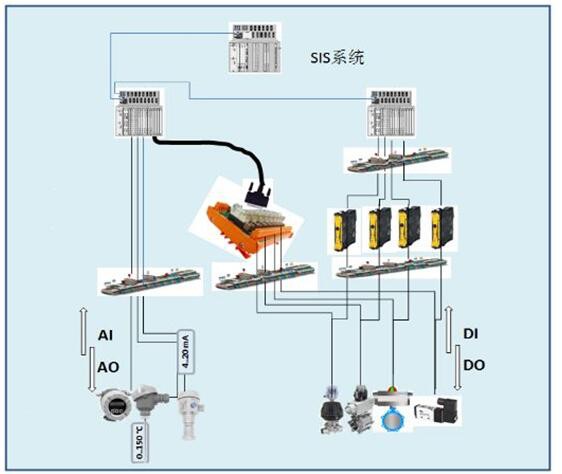 SIS系统

AI

AO

4..20 mA

0..150 °C

DI

DO