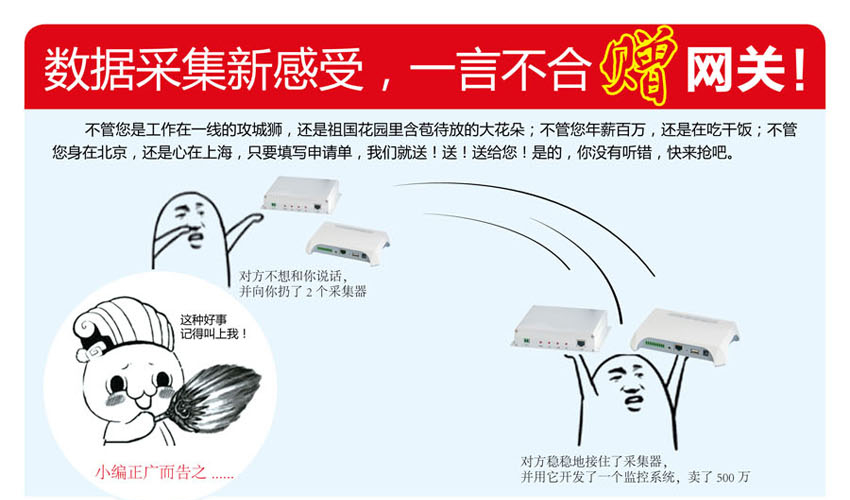 数据采集新感受，一言不合赠网关！

不管您是工作在一线的攻城狮，还是祖国花园里含苞待放的大花朵；不管您年薪百万，还是在吃干饭；不管您身在北京，还是心在上海，只要填写申请单，我们就送！送！送给您！是的，你没有听错，快来抢吧。

对方不想和你说话，并向你扔了 2 个采集器

这种好事记得叫上我！

小编正广而告之 ......

对方稳稳地接住了采集器，并用它开发了一个监控系统，卖了 500 万