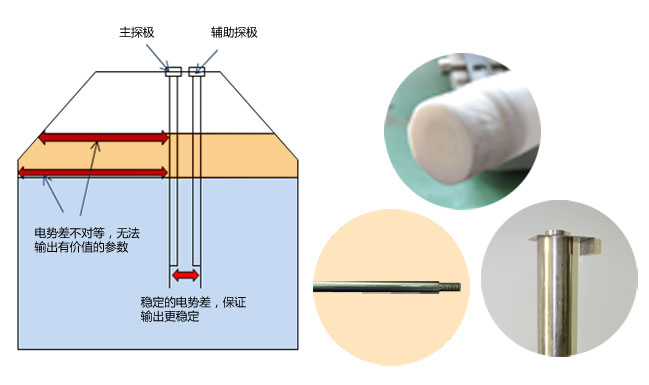 主探极

辅助探极

电势差不对等，无法输出有价值的参数

稳定的电势差，保证输出更稳定