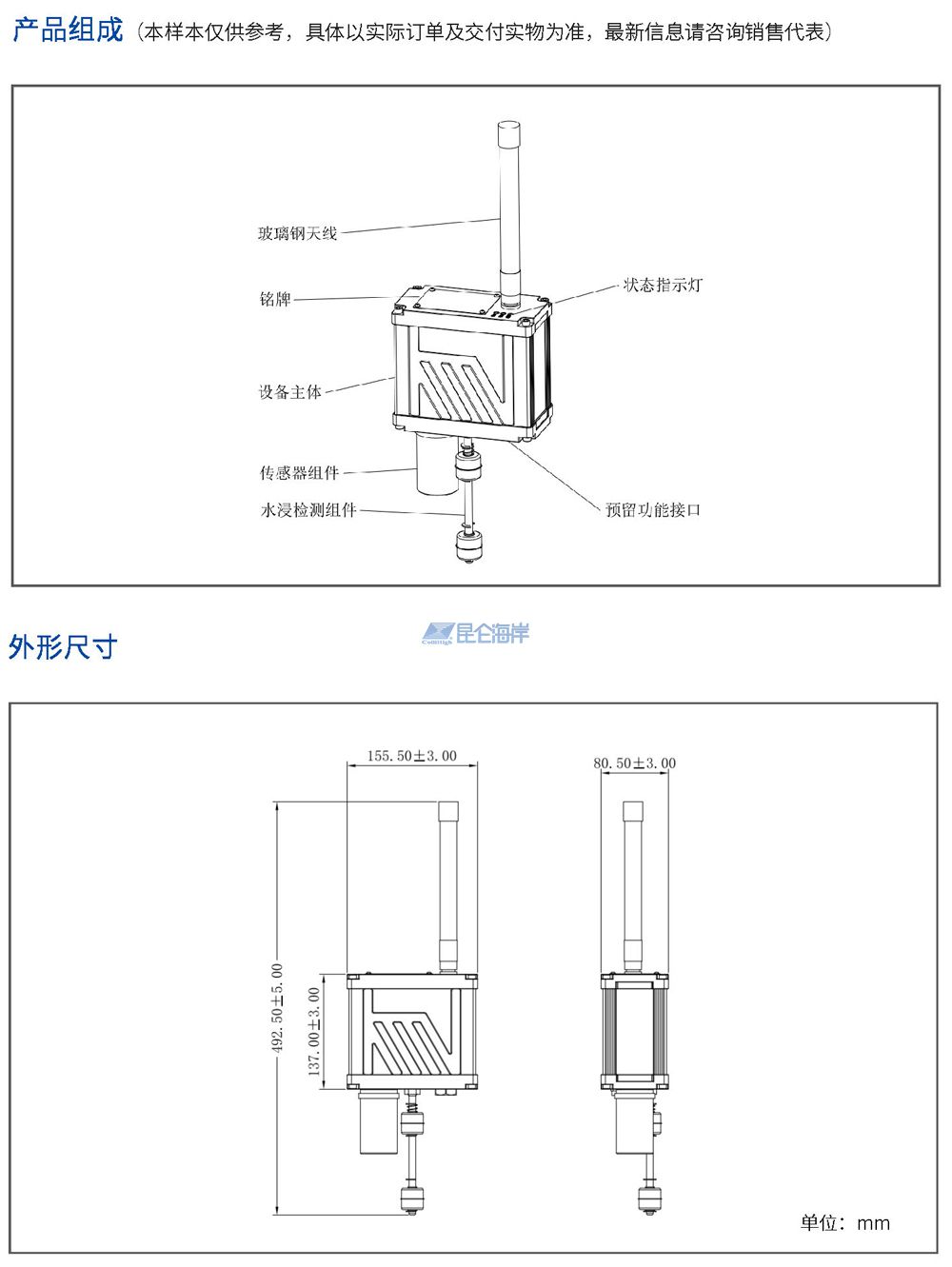 产品组成（本样本仅供参考，具体以实际订单及交付实物为准，最新信息请咨询销售代表）

玻璃钢天线

铭牌

状态指示灯

设备主体

传感器组件

水浸检测组件

预留功能接口

外形尺寸

昆仑海岸

155.50±3.00

80.50±3.00

492.50±5.00

137.00±3.00

单位：mm