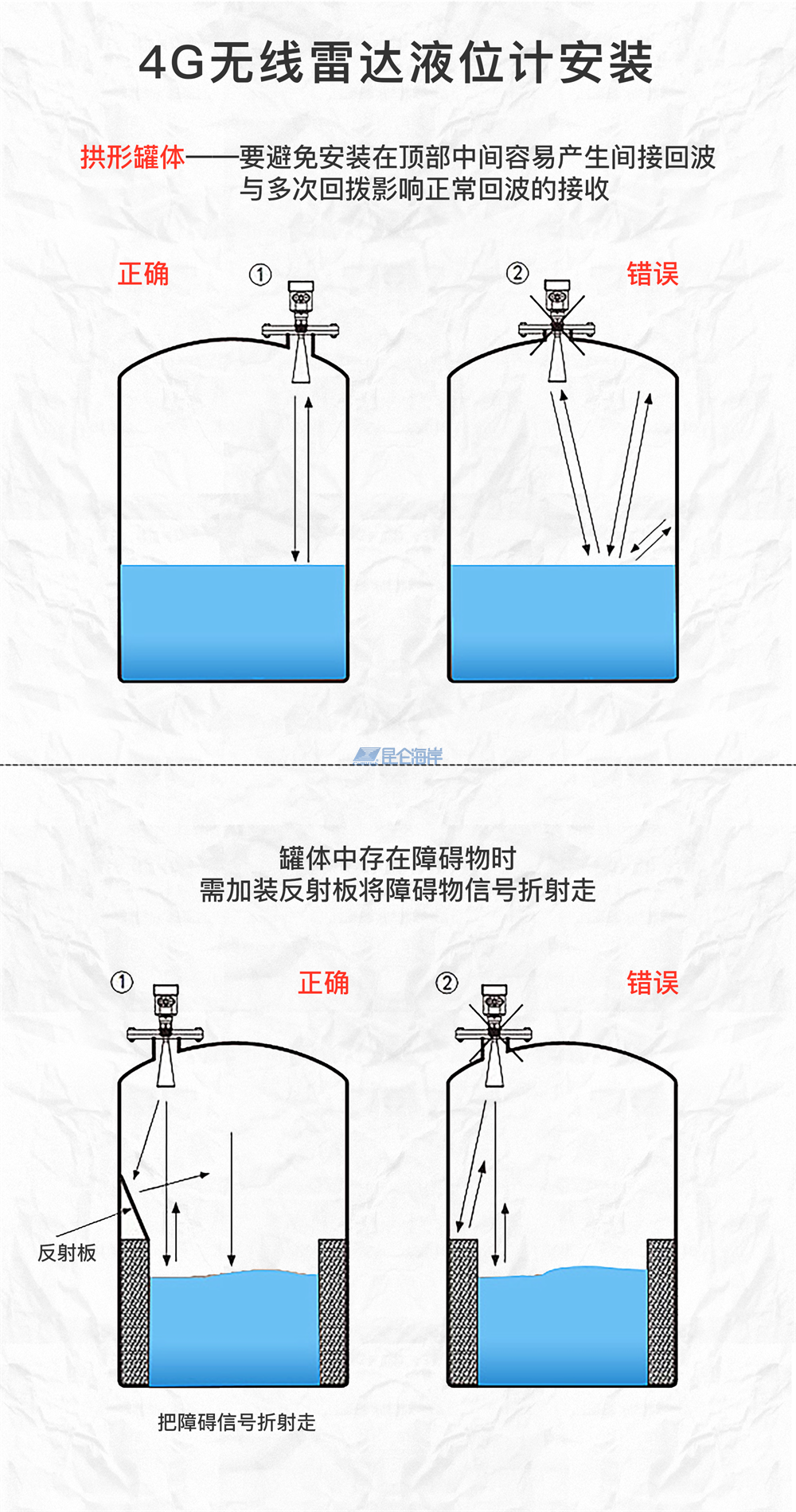 4G无线雷达液位计安装

拱形罐体——要避免安装在顶部中间容易产生间接回波与多次回拨影响正常回波的接收

正确 ①

② 错误

昆仑海岸

罐体中存在障碍物时
需加装反射板将障碍物信号折射走

① 正确

② 错误

反射板

把障碍信号折射走