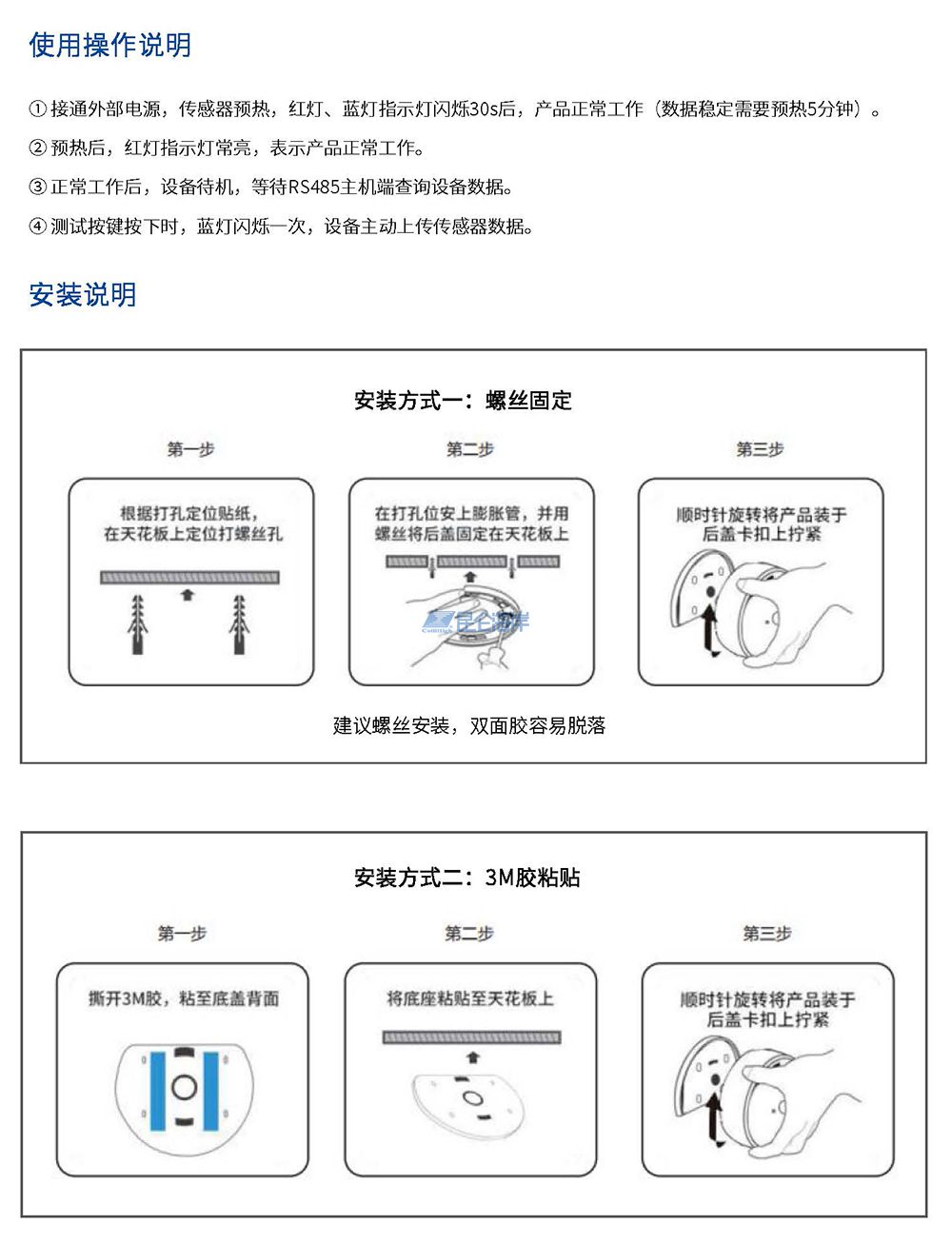 使用操作说明

① 接通外部电源，传感器预热，红灯、蓝灯指示灯闪烁30s后，产品正常工作（数据稳定需要预热5分钟）。

② 预热后，红灯指示灯常亮，表示产品正常工作。

③ 正常工作后，设备待机，等待RS485主机端查询设备数据。

④ 测试按键按下时，蓝灯闪烁一次，设备主动上传传感器数据。

安装说明

安装方式一：螺丝固定

第一步

根据打孔定位贴纸，在天花板上定位打螺丝孔

第二步

在打孔位安上膨胀管，并用螺丝将后盖固定在天花板上

昆仑海岸

第三步

顺时针旋转将产品装于后盖卡扣上拧紧

建议螺丝安装，双面胶容易脱落

安装方式二：3M胶粘贴

第一步

撕开3M胶，粘至底盖背面

第二步

将底座粘贴至天花板上

第三步

顺时针旋转将产品装于后盖卡扣上拧紧