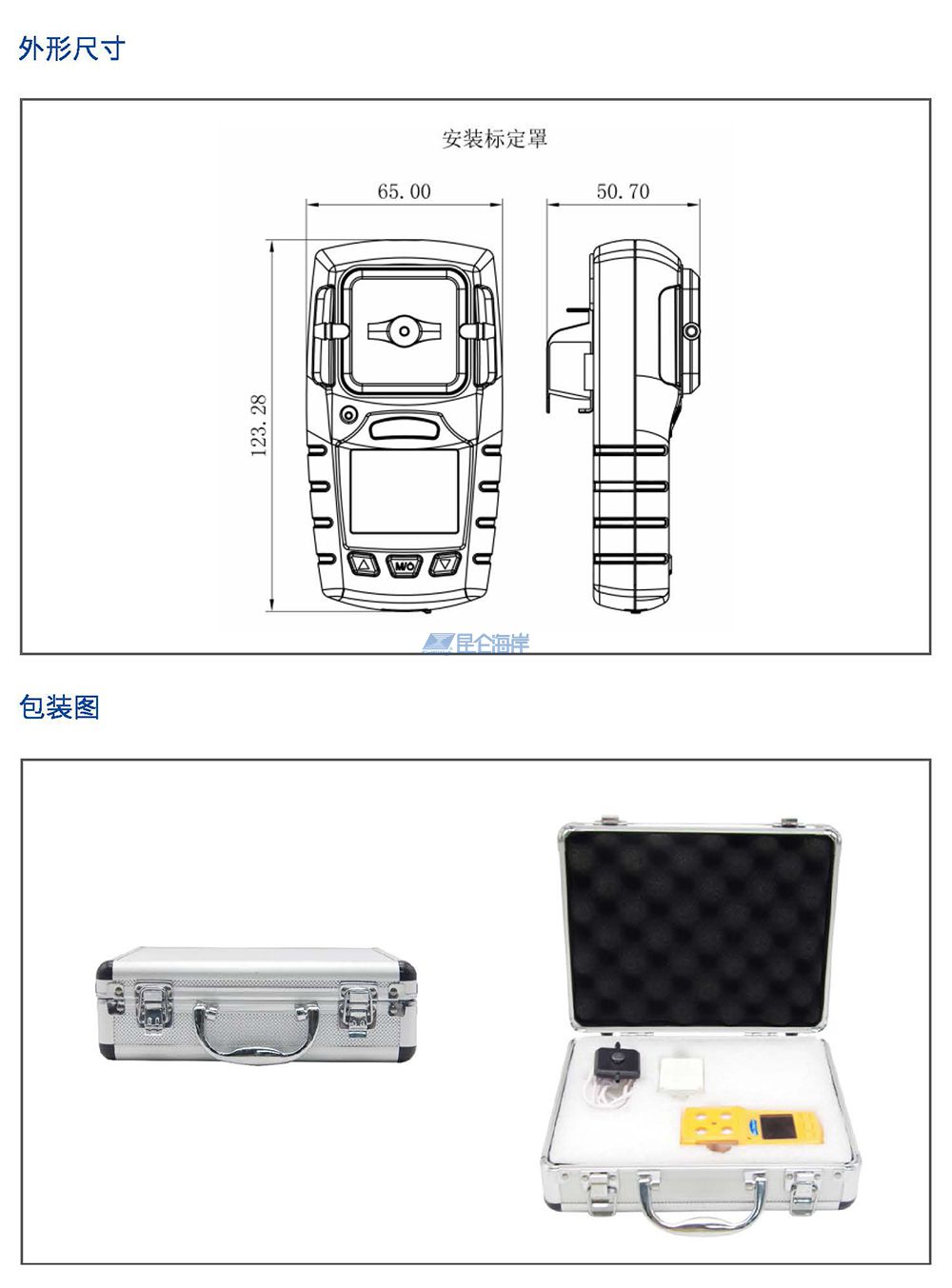 外形尺寸

安装标定罩

65.00

50.70

123.28

M/O

昆仑海岸

包装图