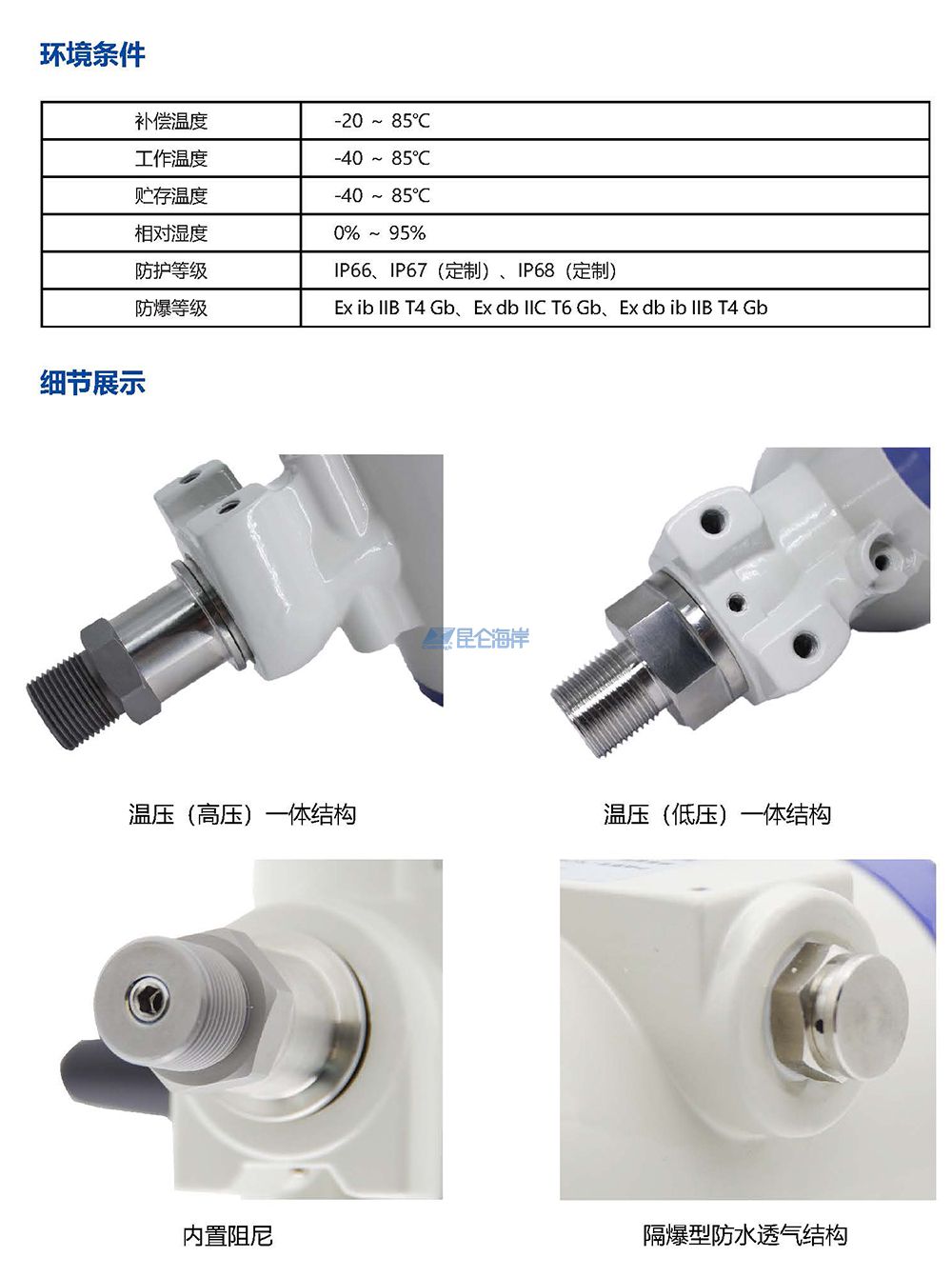 环境条件

| 补偿温度 | -20 ～ 85℃ |
|---|---|
| 工作温度 | -40 ～ 85℃ |
| 贮存温度 | -40 ～ 85℃ |
| 相对湿度 | 0% ～ 95% |
| 防护等级 | IP66、IP67（定制）、IP68（定制） |
| 防爆等级 | Ex ib IIB T4 Gb、Ex db IIC T6 Gb、Ex db ib IIB T4 Gb |

细节展示

昆仑海岸

温压（高压）一体结构

温压（低压）一体结构

内置阻尼

隔爆型防水透气结构