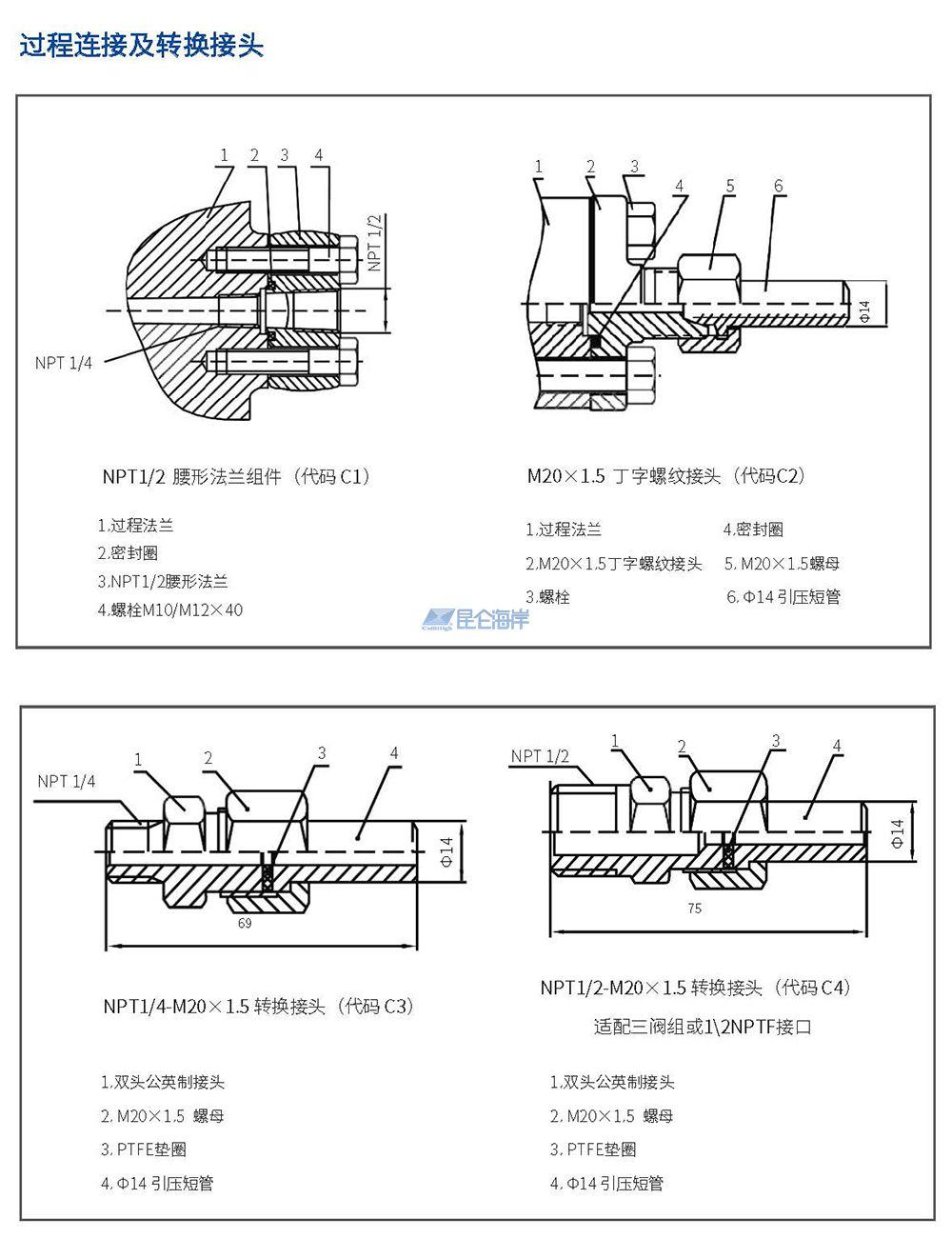 过程连接及转换接头

1 2 3 4

NPT 1/2

NPT 1/4

NPT1/2 腰形法兰组件（代码 C1）

1.过程法兰
2.密封圈
3.NPT1/2腰形法兰
4.螺栓M10/M12×40

1 2 3 4 5 6

Φ14

M20×1.5 丁字螺纹接头（代码C2）

1.过程法兰
2.M20×1.5丁字螺纹接头
3.螺栓

4.密封圈
5. M20×1.5螺母
6. Φ14 引压短管

昆仑海岸

NPT 1/4

1 2 3 4

Φ14

69

NPT1/4-M20×1.5 转换接头（代码 C3）

1.双头公英制接头
2. M20×1.5 螺母
3. PTFE垫圈
4. Φ14 引压短管

NPT 1/2

1 2 3 4

Φ14

75

NPT1/2-M20×1.5 转换接头（代码 C4）
适配三阀组或1\2NPTF接口

1.双头公英制接头
2. M20×1.5 螺母
3. PTFE垫圈
4. Φ14 引压短管