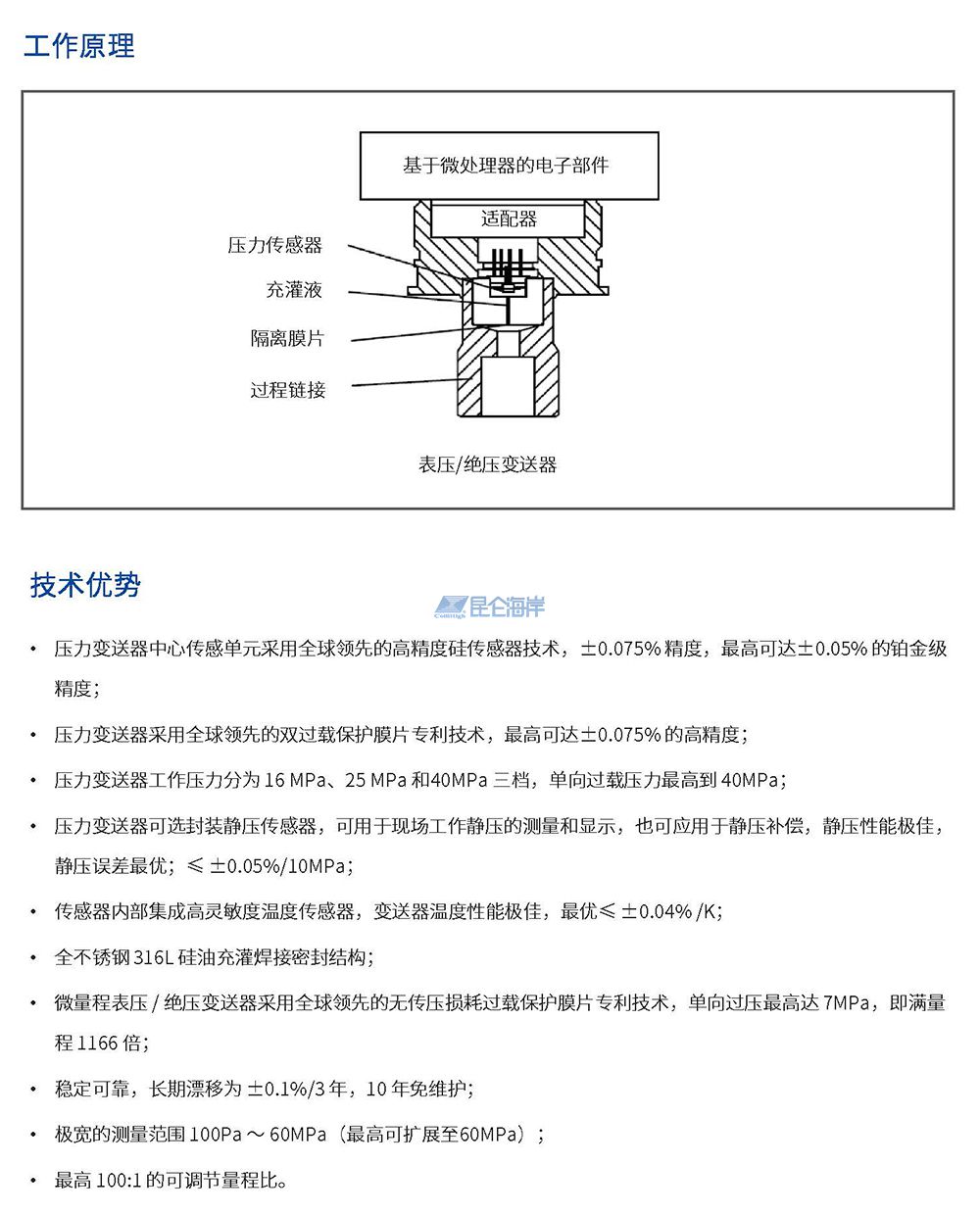 工作原理

基于微处理器的电子部件

适配器

压力传感器

充灌液

隔离膜片

过程链接

表压/绝压变送器

技术优势

昆仑海岸

• 压力变送器中心传感单元采用全球领先的高精度硅传感器技术，±0.075% 精度，最高可达±0.05% 的铂金级精度；

• 压力变送器采用全球领先的双过载保护膜片专利技术，最高可达±0.075% 的高精度；

• 压力变送器工作压力分为 16 MPa、25 MPa 和40MPa 三档，单向过载压力最高到 40MPa；

• 压力变送器可选封装静压传感器，可用于现场工作静压的测量和显示，也可应用于静压补偿，静压性能极佳，静压误差最优；≤ ±0.05%/10MPa；

• 传感器内部集成高灵敏度温度传感器，变送器温度性能极佳，最优≤ ±0.04% /K；

• 全不锈钢 316L 硅油充灌焊接密封结构；

• 微量程表压 / 绝压变送器采用全球领先的无传压损耗过载保护膜片专利技术，单向过压最高达 7MPa，即满量程 1166 倍；

• 稳定可靠，长期漂移为 ±0.1%/3 年，10 年免维护；

• 极宽的测量范围 100Pa ～ 60MPa（最高可扩展至60MPa）；

• 最高 100:1 的可调节量程比。