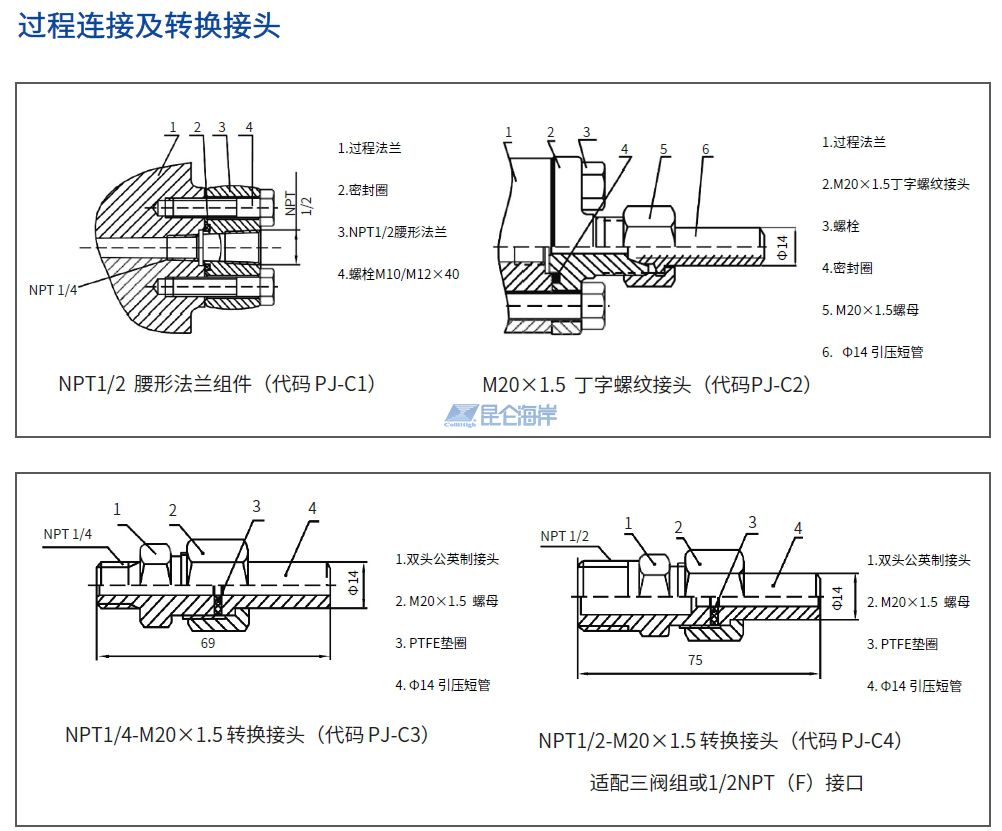 过程连接及转换接头

1 2 3 4

NPT 1/2

NPT 1/4

1.过程法兰

2.密封圈

3.NPT1/2腰形法兰

4.螺栓M10/M12×40

NPT1/2 腰形法兰组件（代码 PJ-C1）

1 2 3 4 5 6

Φ14

1.过程法兰

2.M20×1.5丁字螺纹接头

3.螺栓

4.密封圈

5. M20×1.5螺母

6. Φ14 引压短管

M20×1.5 丁字螺纹接头（代码PJ-C2）

昆仑海岸

NPT 1/4

1 2 3 4

Φ14

69

1.双头公英制接头

2. M20×1.5 螺母

3. PTFE垫圈

4. Φ14 引压短管

NPT1/4-M20×1.5 转换接头（代码 PJ-C3）

NPT 1/2

1 2 3 4

Φ14

75

1.双头公英制接头

2. M20×1.5 螺母

3. PTFE垫圈

4. Φ14 引压短管

NPT1/2-M20×1.5 转换接头（代码 PJ-C4）

适配三阀组或1/2NPT（F）接口